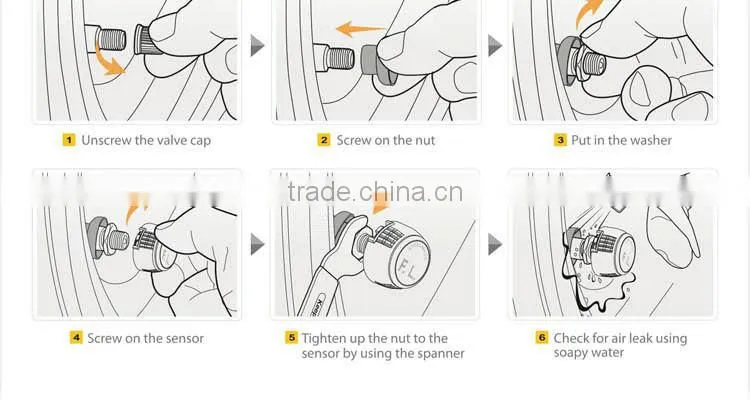 1 Unscrew the valve cap

2 Screw on the nut

3 Put in the washer

trade.china.cn

F.L

F.L

4 Screw on the sensor

5 Tighten up the nut to the sensor by using the spanner

6 Check for air leak using soapy water