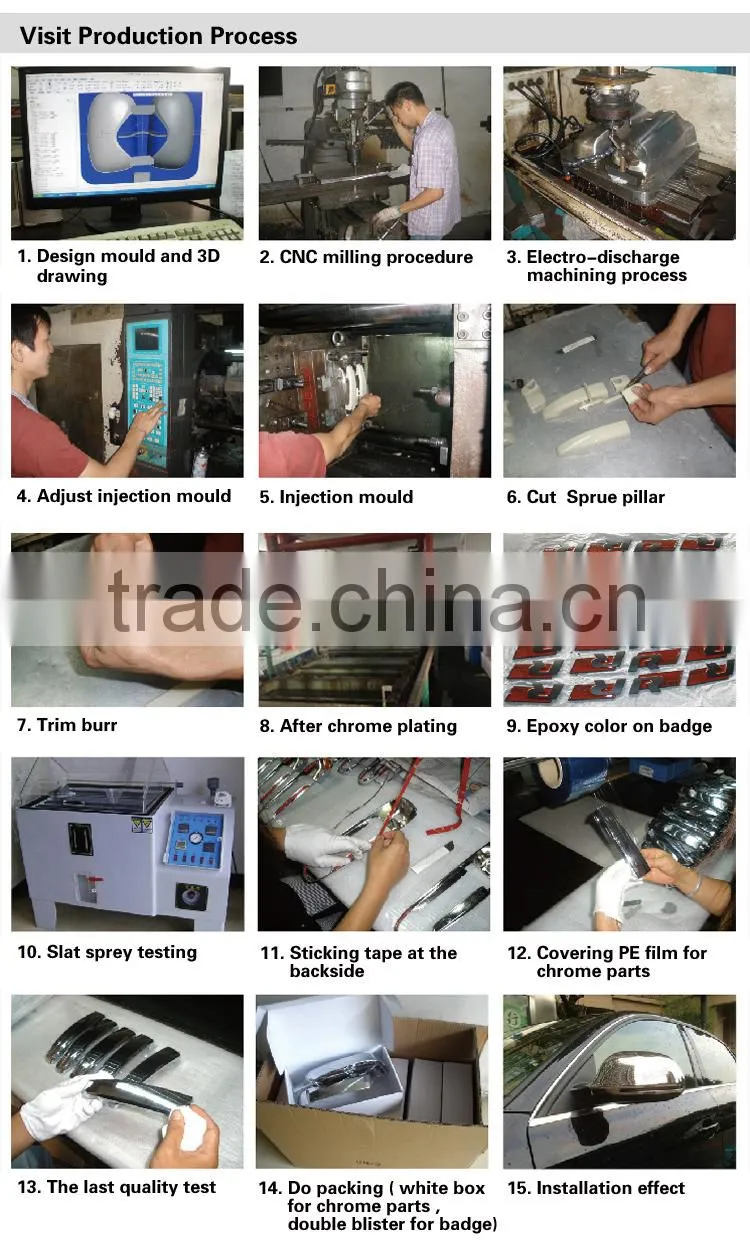 Visit Production Process

1. Design mould and 3D drawing

2. CNC milling procedure

3. Electro-discharge machining process

4. Adjust injection mould

5. Injection mould

6. Cut Sprue pillar

trade.china.cn

7. Trim burr

8. After chrome plating

9. Epoxy color on badge

10. Slat sprey testing

11. Sticking tape at the backside

12. Covering PE film for chrome parts

13. The last quality test

14. Do packing ( white box for chrome parts , double blister for badge)

15. Installation effect