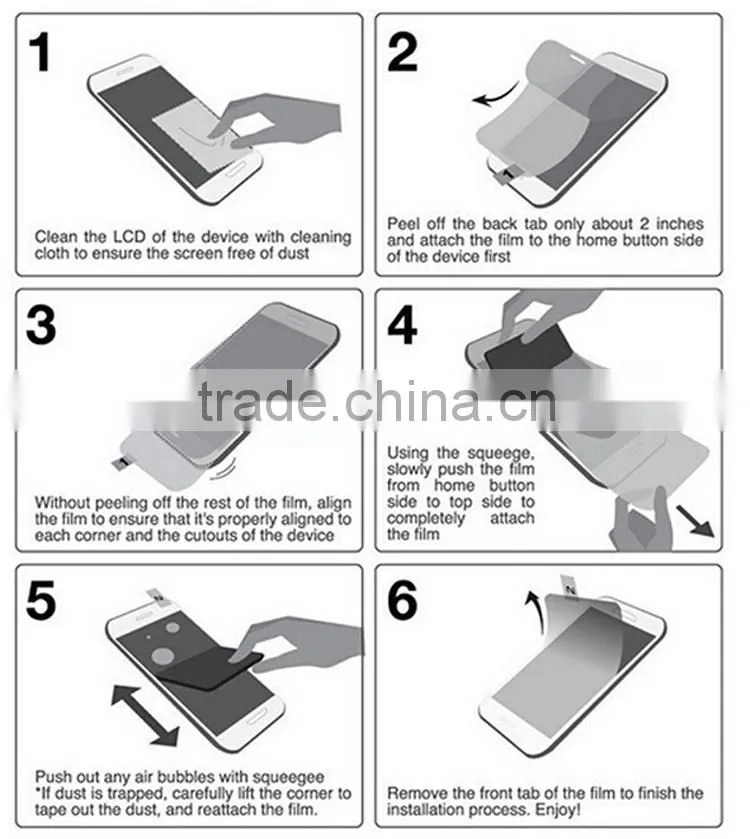 1

Clean the LCD of the device with cleaning cloth to ensure the screen free of dust

2

Peel off the back tab only about 2 inches and attach the film to the home button side of the device first

3

Without peeling off the rest of the film, align the film to ensure that it's properly aligned to each corner and the cutouts of the device

4

Using the squeege, slowly push the film from home button side to top side to completely attach the film

trade.china.cn

5

Push out any air bubbles with squeegee
*If dust is trapped, carefully lift the corner to tape out the dust, and reattach the film.

6

Remove the front tab of the film to finish the installation process. Enjoy!