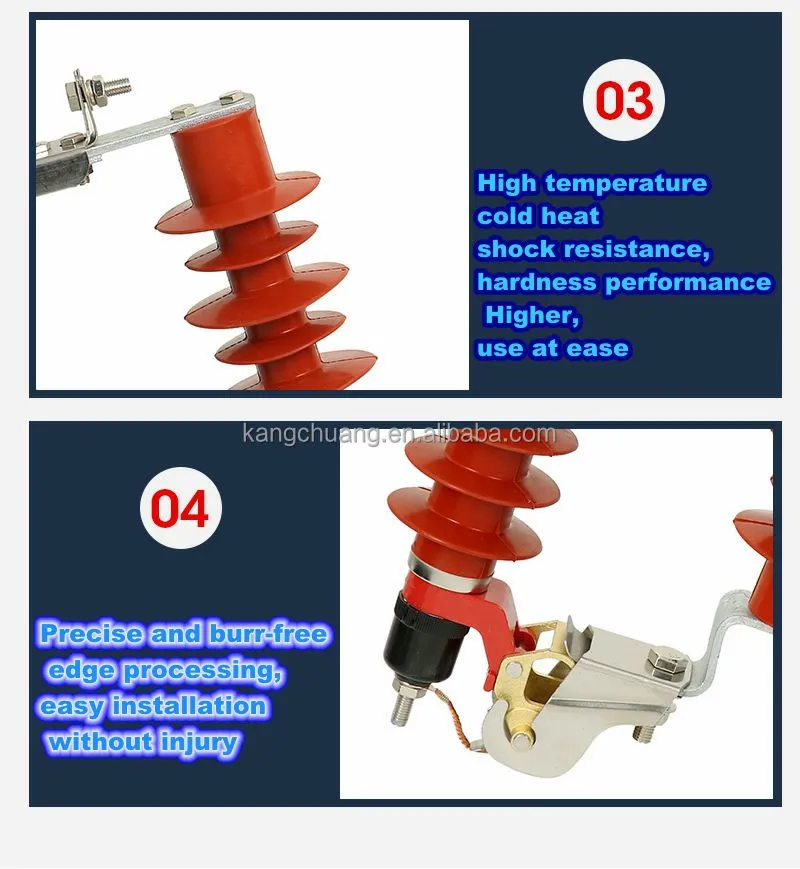 03

High temperature
cold heat
shock resistance,
hardness performance
Higher,
use at ease

kangchuang.en.alibaba.com

04

Precise and burr-free
edge processing,
easy installation
without injury