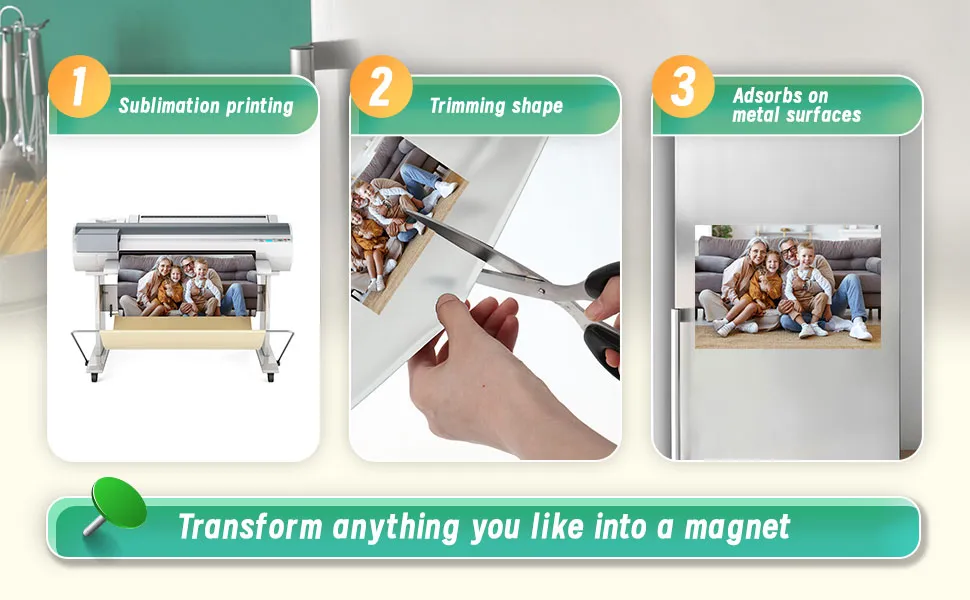 1
Sublimation printing

2
Trimming shape

3
Adsorbs on
metal surfaces

Transform anything you like into a magnet