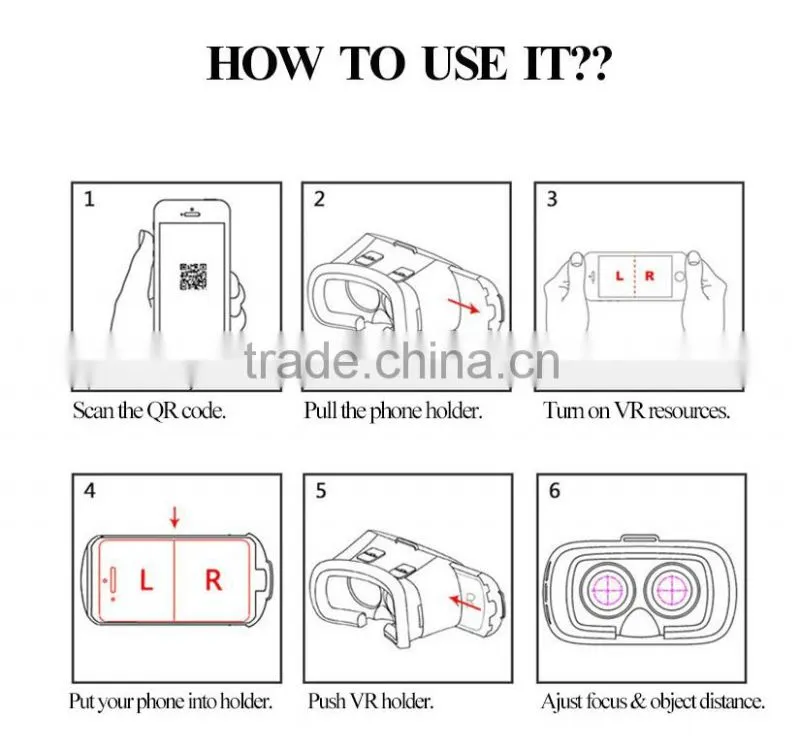 HOW TO USE IT??

1

Scan the QR code.

2

Pull the phone holder.

3

L R

Turn on VR resources.

trade.china.cn

4

L R

Put your phone into holder.

5

Push VR holder.

6

Ajust focus & object distance.