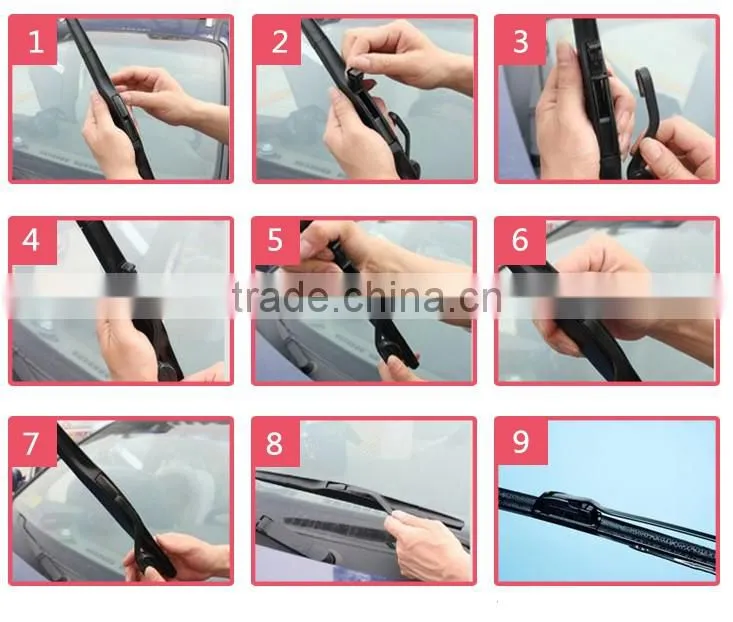 1

2

3

4

5

6

trade.china.cn

7

8

9