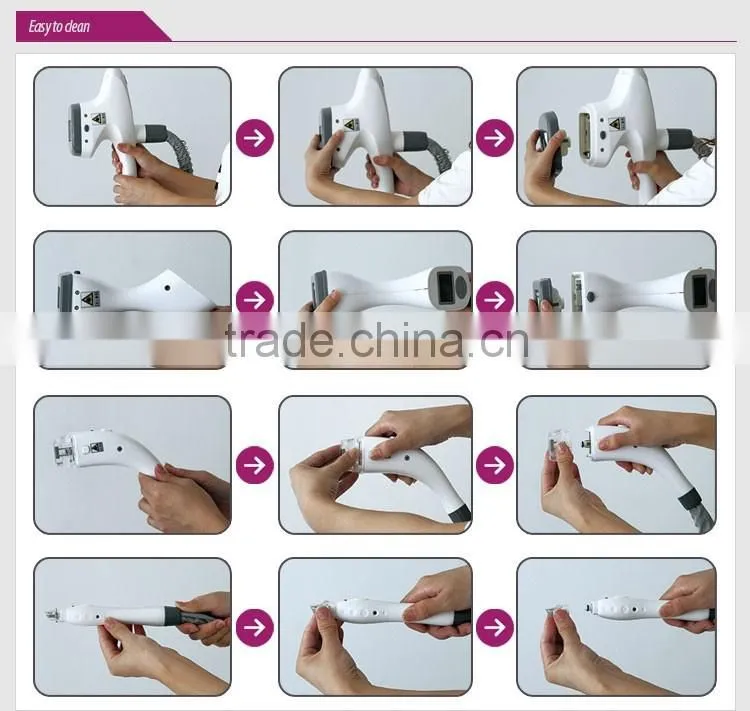 Easy to clean

trade.china.cn