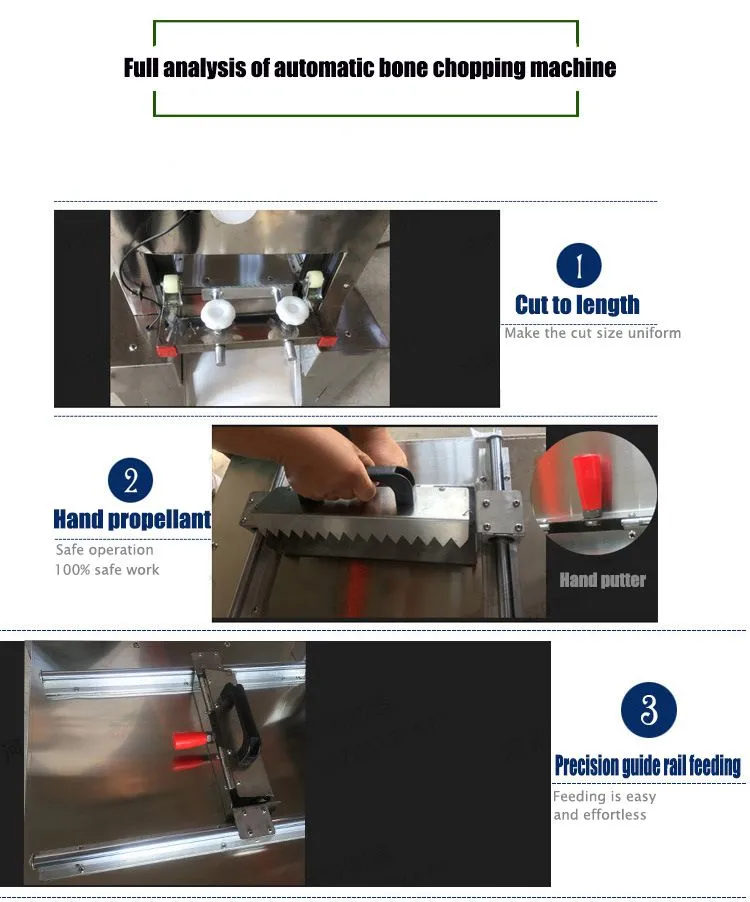 Full analysis of automatic bone chopping machine

1
Cut to length
Make the cut size uniform

2
Hand propellant
Safe operation
100% safe work

Hand putter

3
Precision guide rail feeding
Feeding is easy and effortless