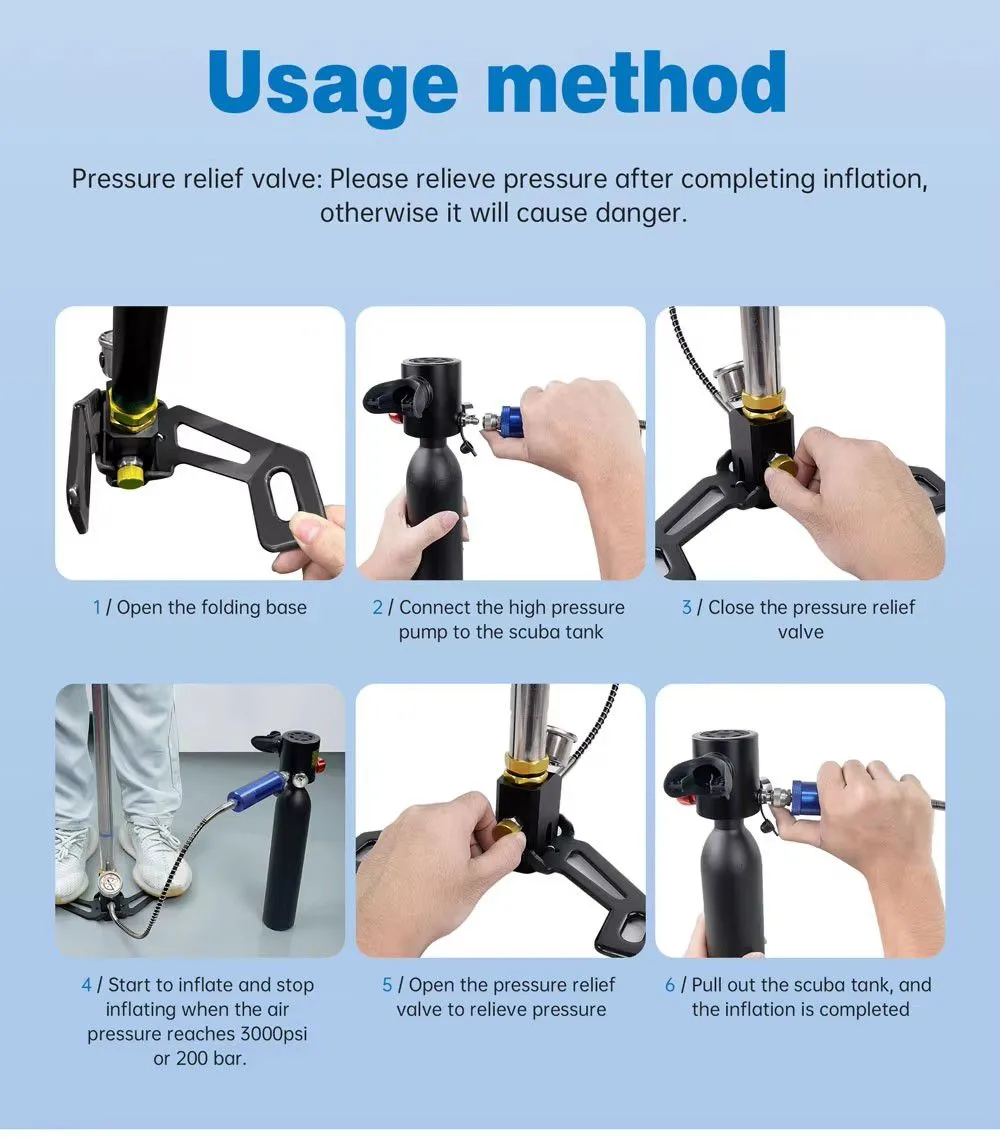 Usage method

Pressure relief valve: Please relieve pressure after completing inflation, otherwise it will cause danger.

1 / Open the folding base

2 / Connect the high pressure pump to the scuba tank

3 / Close the pressure relief valve

4 / Start to inflate and stop inflating when the air pressure reaches 3000psi or 200 bar.

5 / Open the pressure relief valve to relieve pressure

6 / Pull out the scuba tank, and the inflation is completed