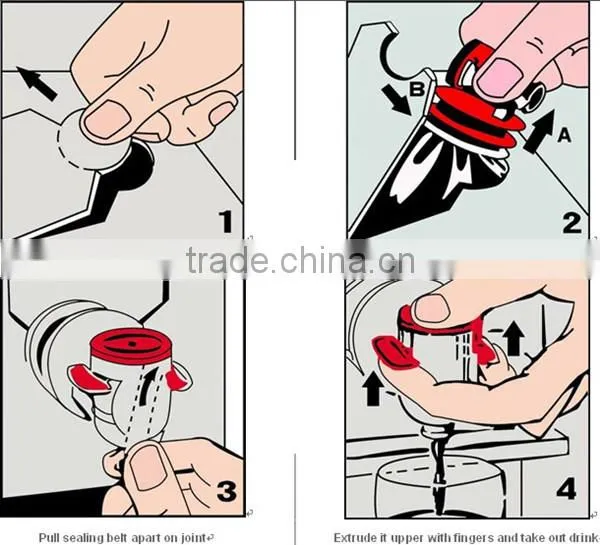 1

B

A

2

trade.china.cn

3

4

Pull sealing belt apart on joint

Extrude it upper with fingers and take out drink