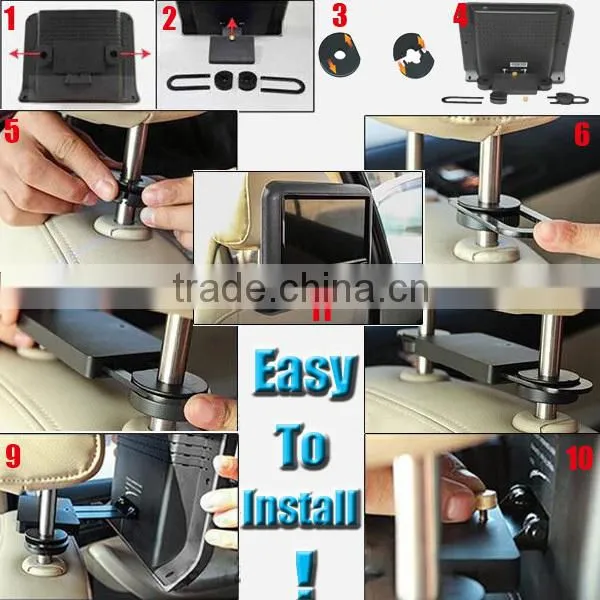 1
2
3
4
5
6
trade.china.cn
11
Easy
To
Install
!
9
10