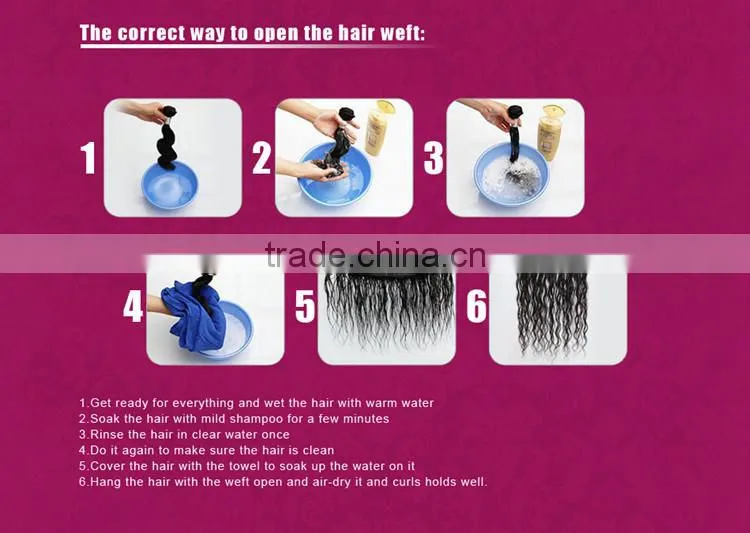 The correct way to open the hair weft:

1

2

3

trade.china.cn

4

5

6

1.Get ready for everything and wet the hair with warm water
2.Soak the hair with mild shampoo for a few minutes
3.Rinse the hair in clear water once
4.Do it again to make sure the hair is clean
5.Cover the hair with the towel to soak up the water on it
6.Hang the hair with the weft open and air-dry it and curls holds well.