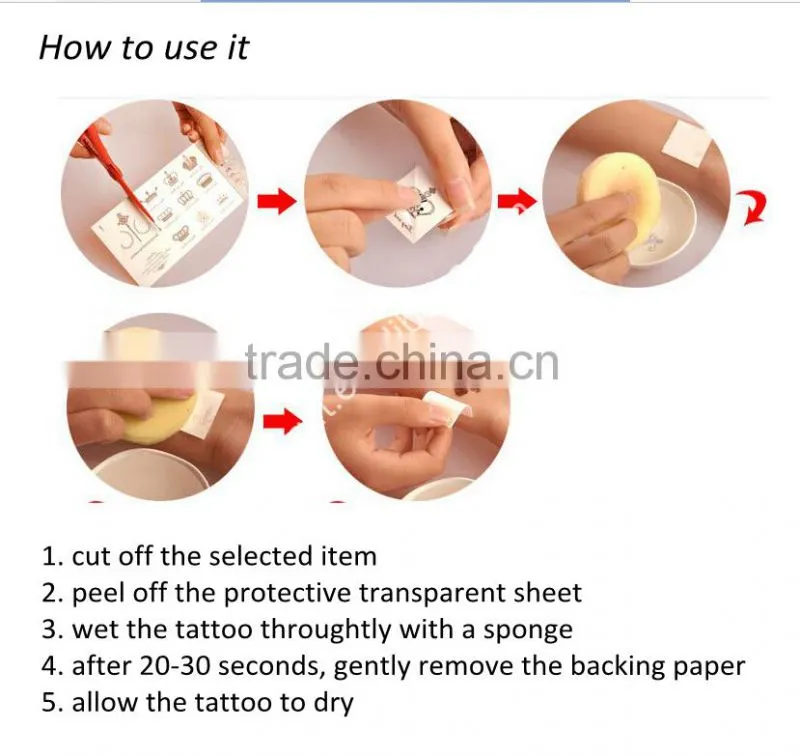 How to use it

trade.china.cn

1. cut off the selected item
2. peel off the protective transparent sheet
3. wet the tattoo throughtly with a sponge
4. after 20-30 seconds, gently remove the backing paper
5. allow the tattoo to dry