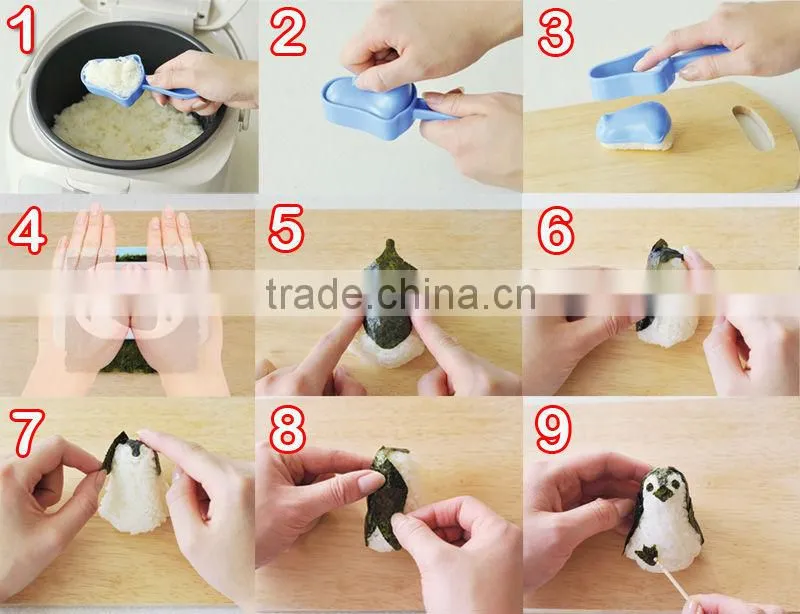 1
2
3
4
5
6
trade.china.cn
7
8
9