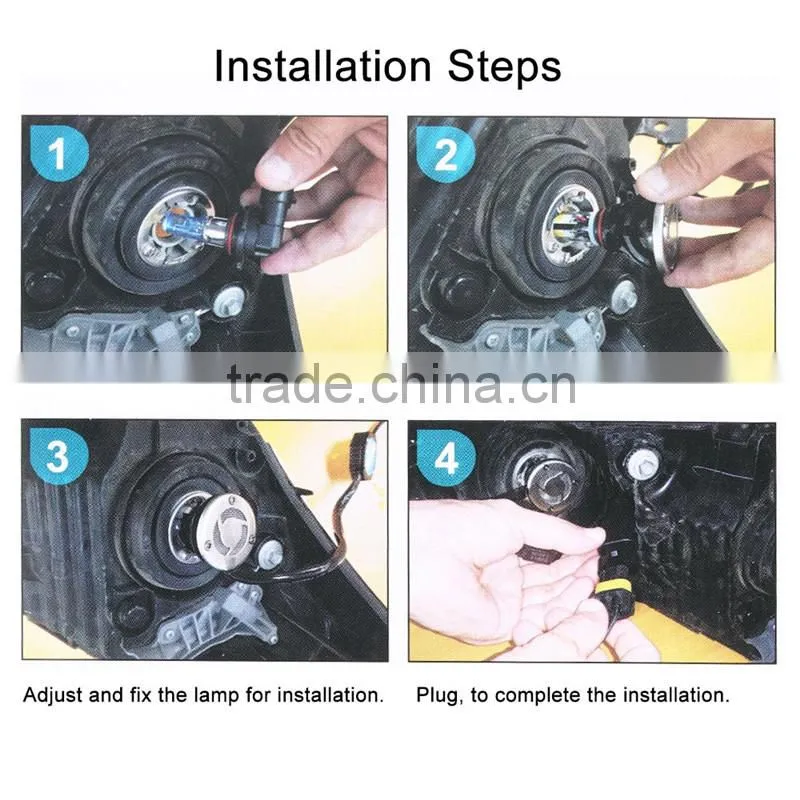 Installation Steps

1

2

trade.china.cn

3

4

Adjust and fix the lamp for installation.

Plug, to complete the installation.