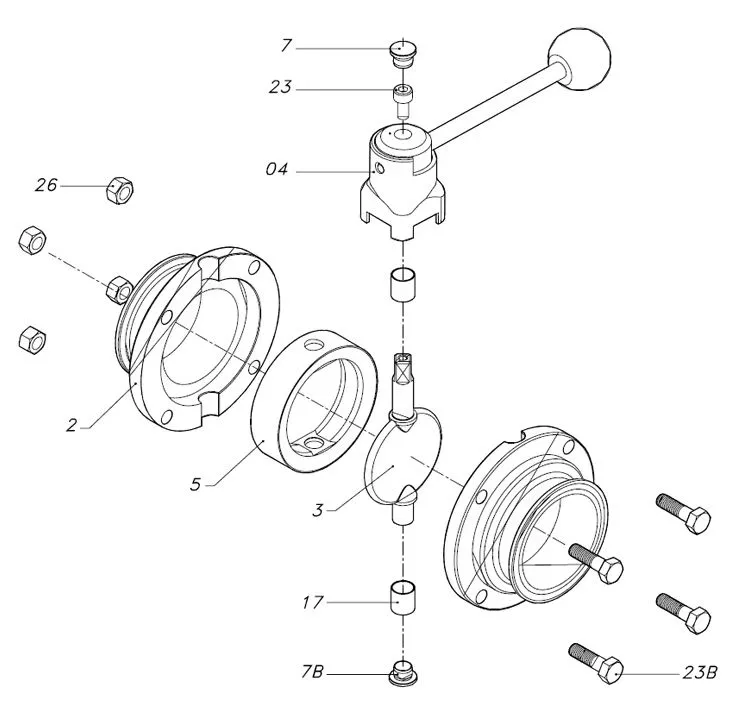 7
23
04
26
2
5
3
17
7B
23B