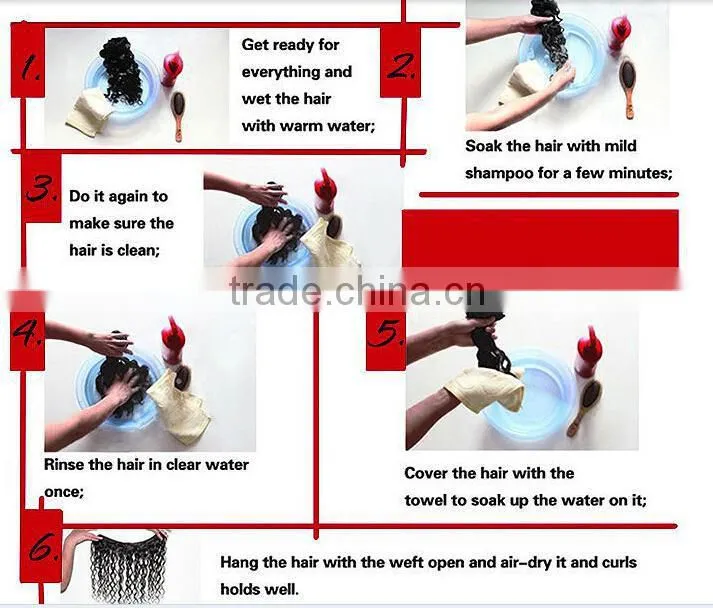 1.

Get ready for everything and wet the hair with warm water;

2.

Soak the hair with mild shampoo for a few minutes;

3.

Do it again to make sure the hair is clean;

trade.china.cn

4.

Rinse the hair in clear water once;

5.

Cover the hair with the towel to soak up the water on it;

6.

Hang the hair with the weft open and air-dry it and curls holds well.