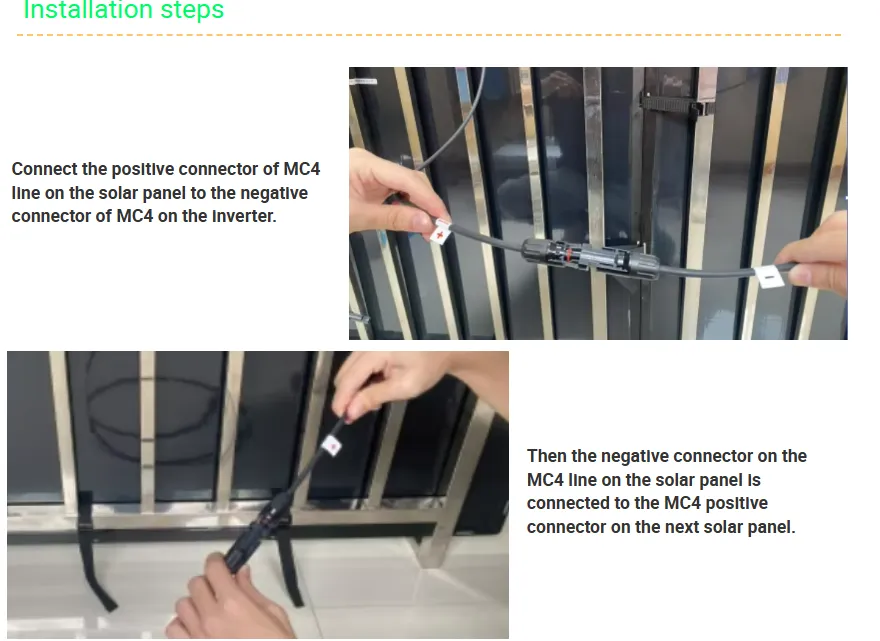 Installation steps

Connect the positive connector of MC4 line on the solar panel to the negative connector of MC4 on the inverter.

+

-

Then the negative connector on the MC4 line on the solar panel is connected to the MC4 positive connector on the next solar panel.