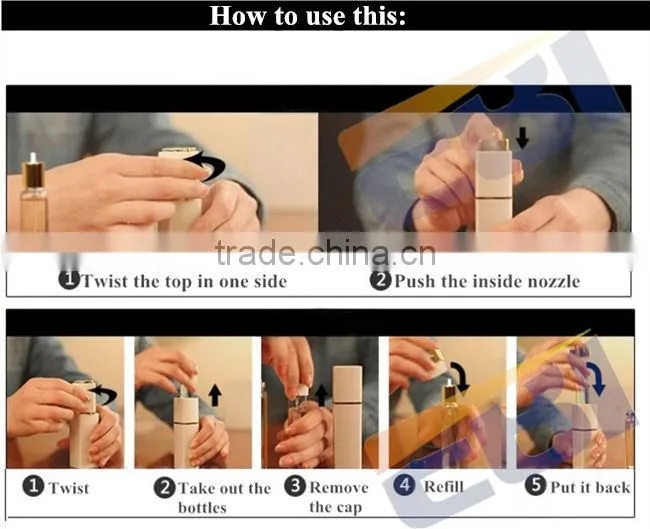 How to use this:

trade.china.cn

1 Twist the top in one side

2 Push the inside nozzle

1 Twist

2 Take out the bottles

3 Remove the cap

4 Refill

5 Put it back