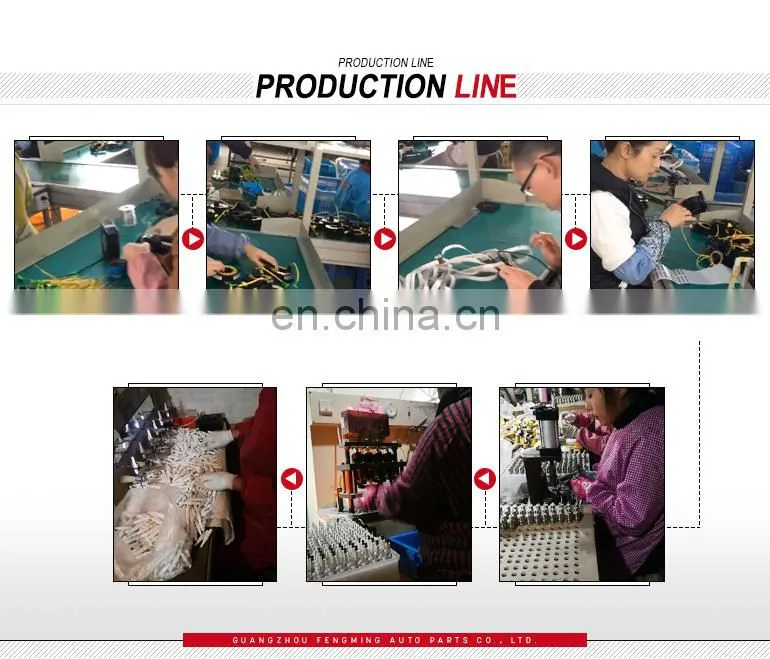 PRODUCTION LINE
PRODUCTION LINE

en.china.cn

GUANGZHOU FENGMING AUTO PARTS CO., LTD.