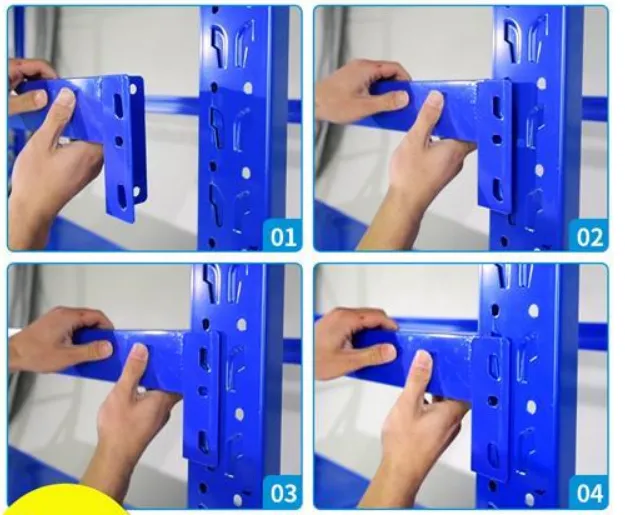 01

02

03

04