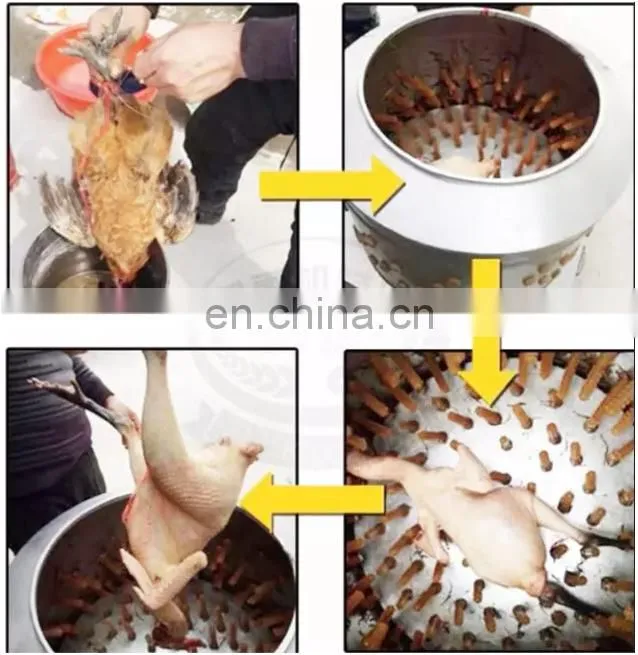 en.china.cn