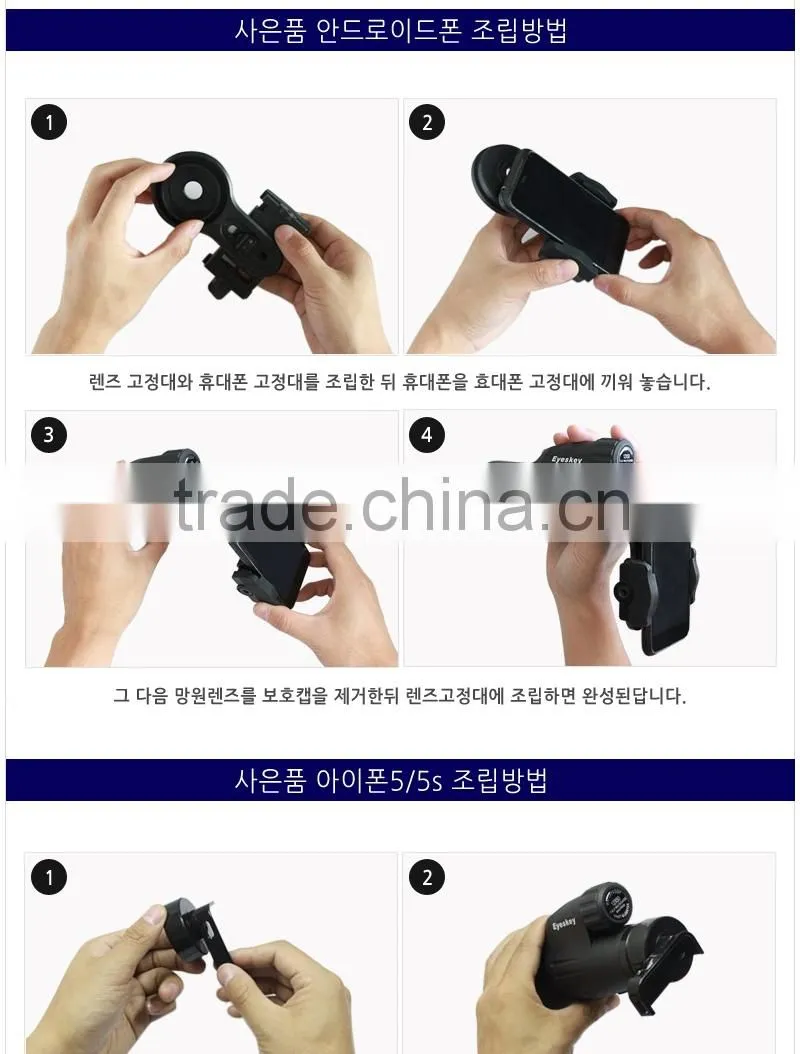 사은품 안드로이드폰 조립방법

1

2

렌즈 고정대와 휴대폰 고정대를 조립한 뒤 휴대폰을 효대폰 고정대에 끼워 놓습니다.

3

4

Eyeskey

trade.china.cn

그 다음 망원렌즈를 보호캡을 제거한뒤 렌즈고정대에 조립하면 완성된답니다.

사은품 아이폰5/5s 조립방법

1

2

Eyeskey