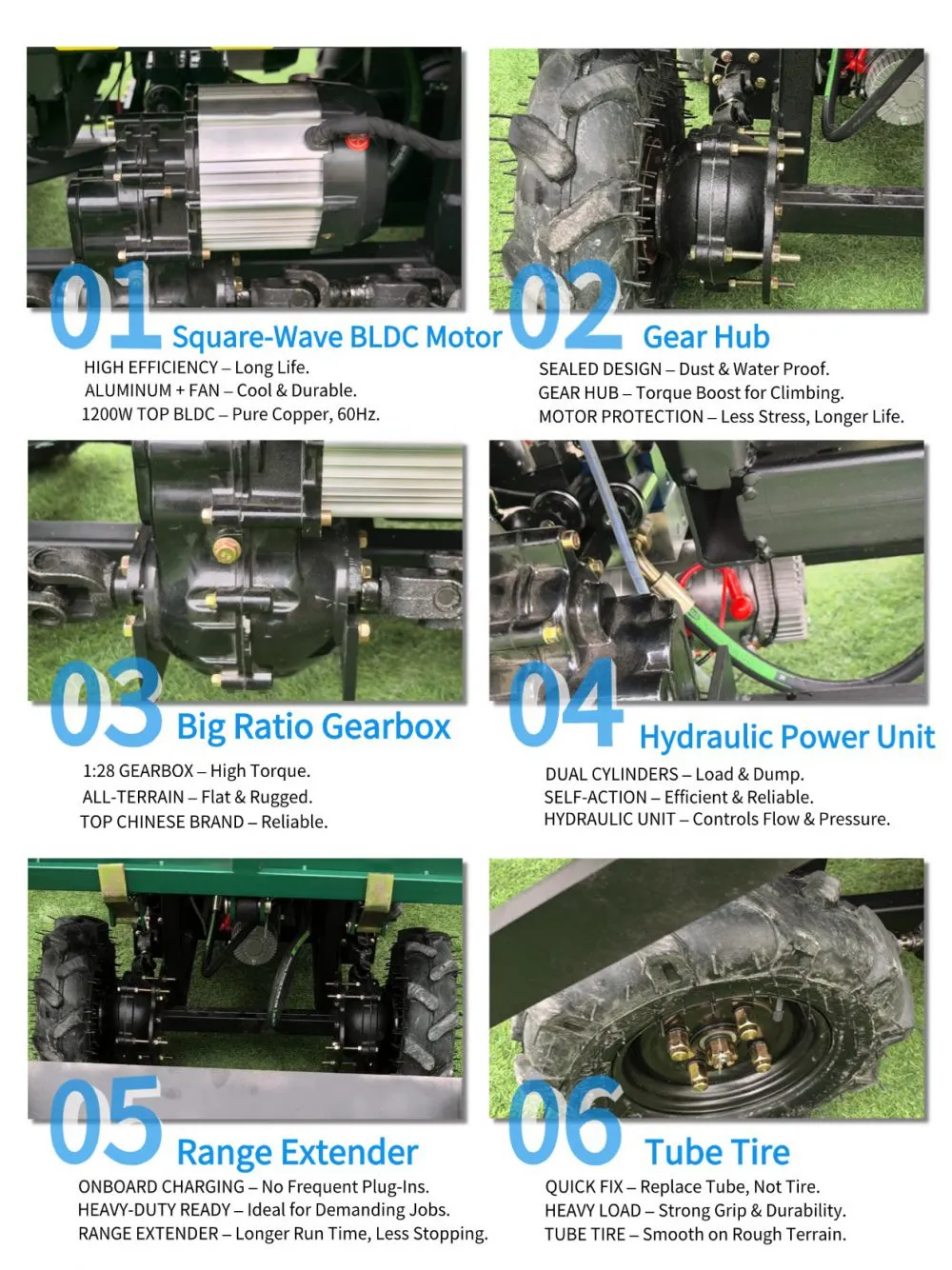 01 Square-Wave BLDC Motor

HIGH EFFICIENCY – Long Life.
ALUMINUM + FAN – Cool & Durable.
1200W TOP BLDC – Pure Copper, 60Hz.

02 Gear Hub

SEALED DESIGN – Dust & Water Proof.
GEAR HUB – Torque Boost for Climbing.
MOTOR PROTECTION – Less Stress, Longer Life.

03 Big Ratio Gearbox

1:28 GEARBOX – High Torque.
ALL-TERRAIN – Flat & Rugged.
TOP CHINESE BRAND – Reliable.

04 Hydraulic Power Unit

DUAL CYLINDERS – Load & Dump.
SELF-ACTION – Efficient & Reliable.
HYDRAULIC UNIT – Controls Flow & Pressure.

05 Range Extender

ONBOARD CHARGING – No Frequent Plug-Ins.
HEAVY-DUTY READY – Ideal for Demanding Jobs.
RANGE EXTENDER – Longer Run Time, Less Stopping.

06 Tube Tire

QUICK FIX – Replace Tube, Not Tire.
HEAVY LOAD – Strong Grip & Durability.
TUBE TIRE – Smooth on Rough Terrain.