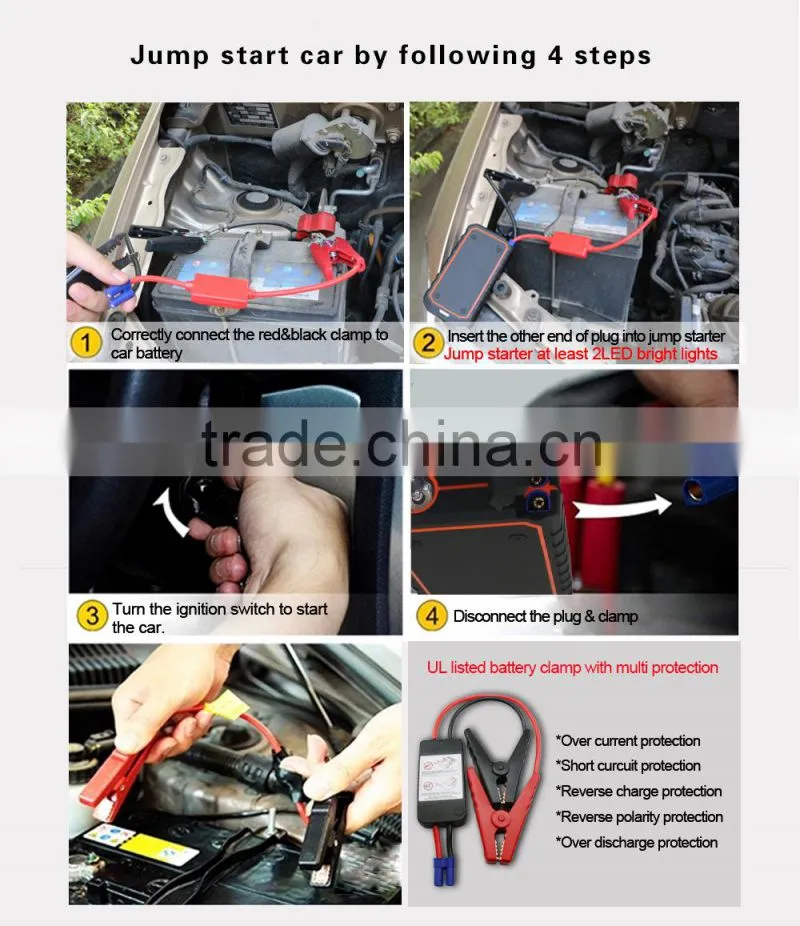 Jump start car by following 4 steps

1 Correctly connect the red&black clamp to car battery

2 Insert the other end of plug into jump starter
Jump starter at least 2LED bright lights

trade.china.cn

3 Turn the ignition switch to start the car.

4 Disconnect the plug & clamp

UL listed battery clamp with multi protection

*Over current protection
*Short curcuit protection
*Reverse charge protection
*Reverse polarity protection
*Over discharge protection