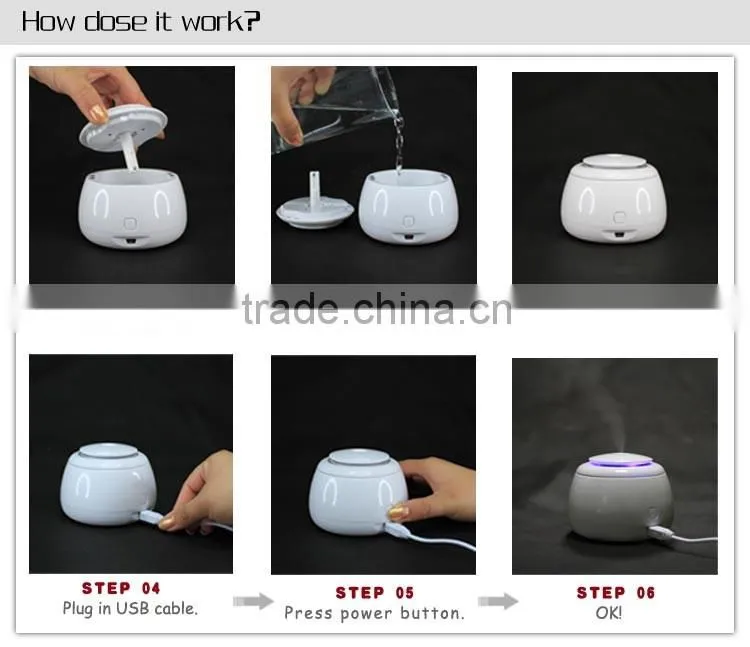 How dose it work?

trade.china.cn

STEP 04
Plug in USB cable.

STEP 05
Press power button.

STEP 06
OK!