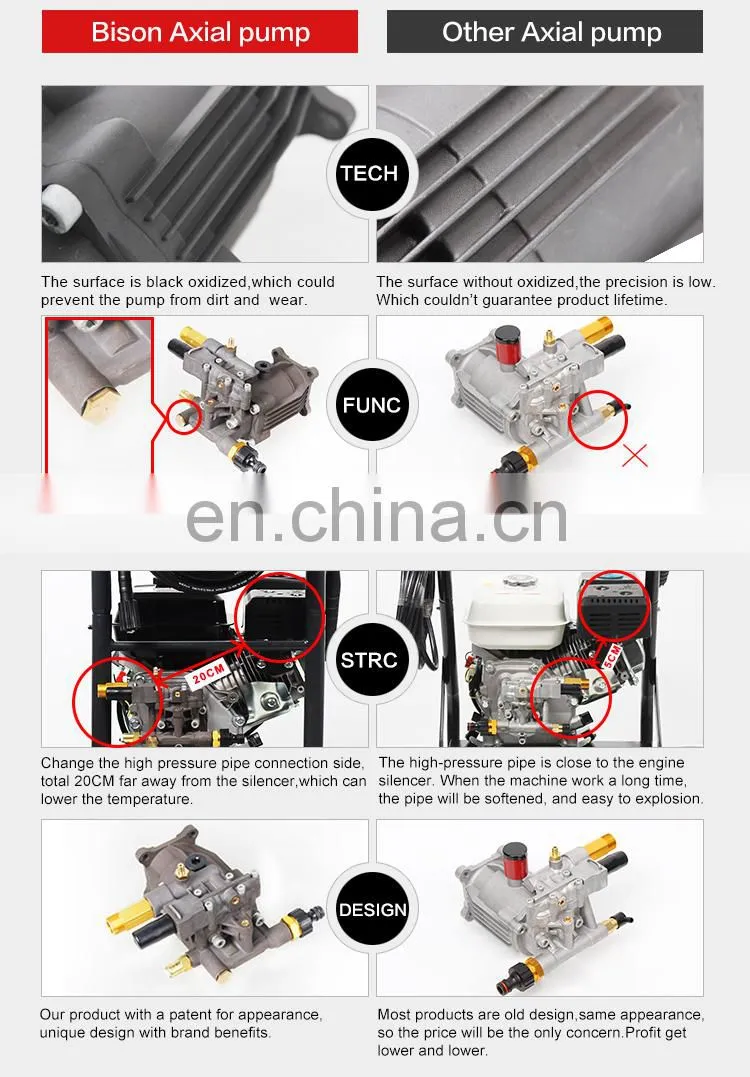 Bison Axial pump

Other Axial pump

TECH

The surface is black oxidized,which could prevent the pump from dirt and wear.

The surface without oxidized,the precision is low. Which couldn't guarantee product lifetime.

FUNC

en.china.cn

STRC

20CM

5CM

Change the high pressure pipe connection side, total 20CM far away from the silencer,which can lower the temperature.

The high-pressure pipe is close to the engine silencer. When the machine work a long time, the pipe will be softened, and easy to explosion.

DESIGN

Our product with a patent for appearance, unique design with brand benefits.

Most products are old design,same appearance, so the price will be the only concern.Profit get lower and lower.