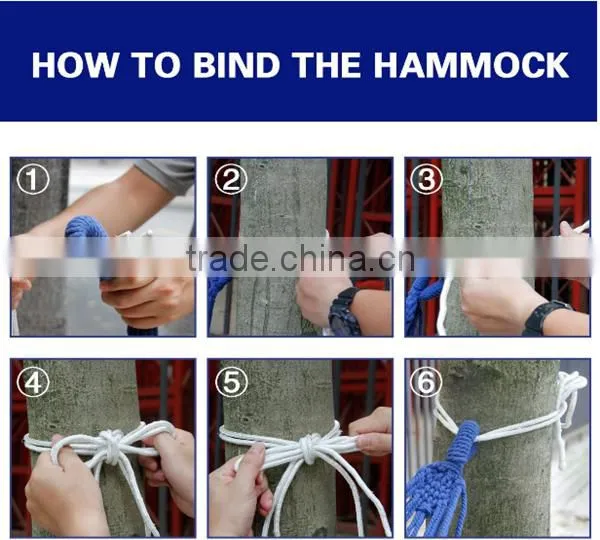 HOW TO BIND THE HAMMOCK

①

②

③

trade.china.cn

④

⑤

⑥