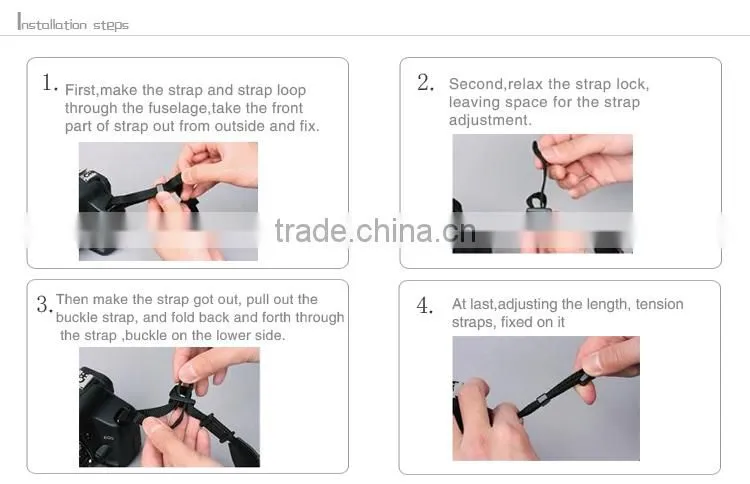 Installation steps

1. First,make the strap and strap loop through the fuselage,take the front part of strap out from outside and fix.

2. Second,relax the strap lock, leaving space for the strap adjustment.

trade.china.cn

3. Then make the strap got out, pull out the buckle strap, and fold back and forth through the strap ,buckle on the lower side.

4. At last,adjusting the length, tension straps, fixed on it