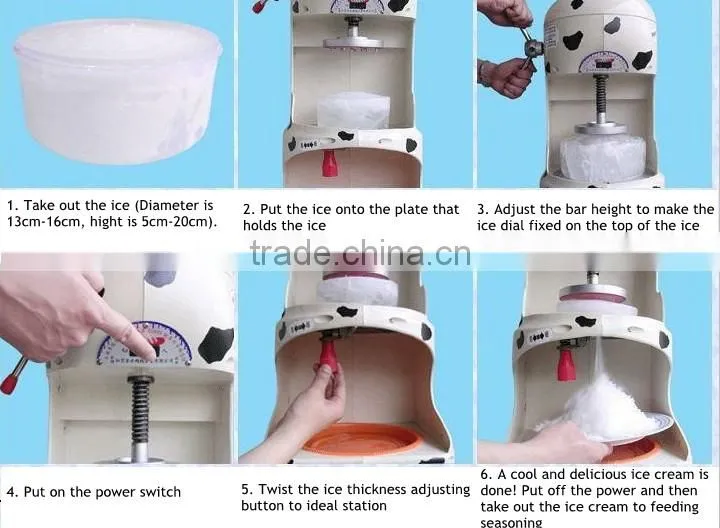 1. Take out the ice (Diameter is 13cm-16cm, hight is 5cm-20cm).

2. Put the ice onto the plate that holds the ice

3. Adjust the bar height to make the ice dial fixed on the top of the ice

trade.china.cn

4. Put on the power switch

5. Twist the ice thickness adjusting button to ideal station

6. A cool and delicious ice cream is done! Put off the power and then take out the ice cream to feeding seasoning