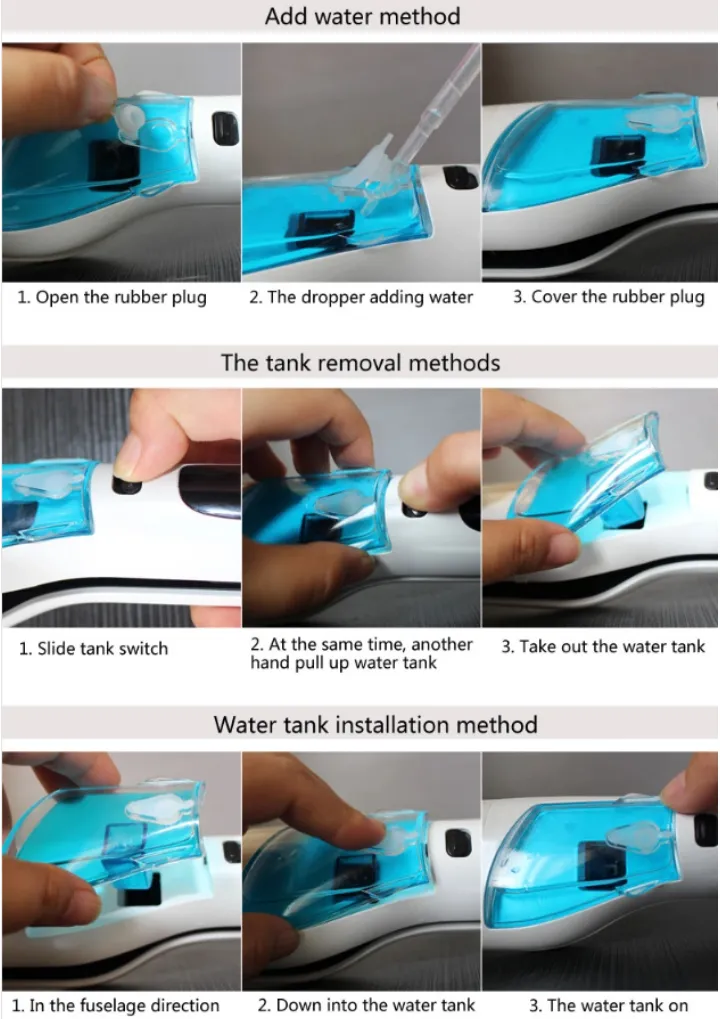 Add water method

1. Open the rubber plug

2. The dropper adding water

3. Cover the rubber plug

The tank removal methods

1. Slide tank switch

2. At the same time, another hand pull up water tank

3. Take out the water tank

Water tank installation method

1. In the fuselage direction

2. Down into the water tank

3. The water tank on