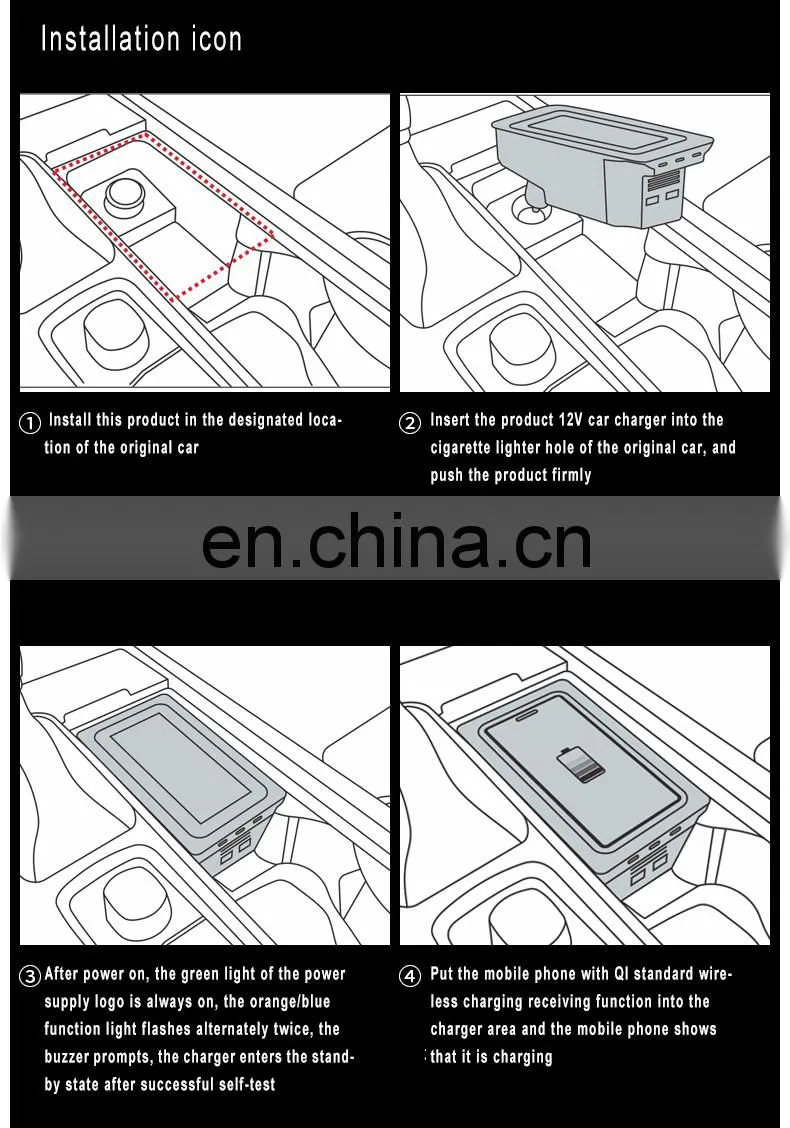 Installation icon

① Install this product in the designated location of the original car

② Insert the product 12V car charger into the cigarette lighter hole of the original car, and push the product firmly

en.china.cn

③ After power on, the green light of the power supply logo is always on, the orange/blue function light flashes alternately twice, the buzzer prompts, the charger enters the standby state after successful self-test

④ Put the mobile phone with QI standard wireless charging receiving function into the charger area and the mobile phone shows that it is charging