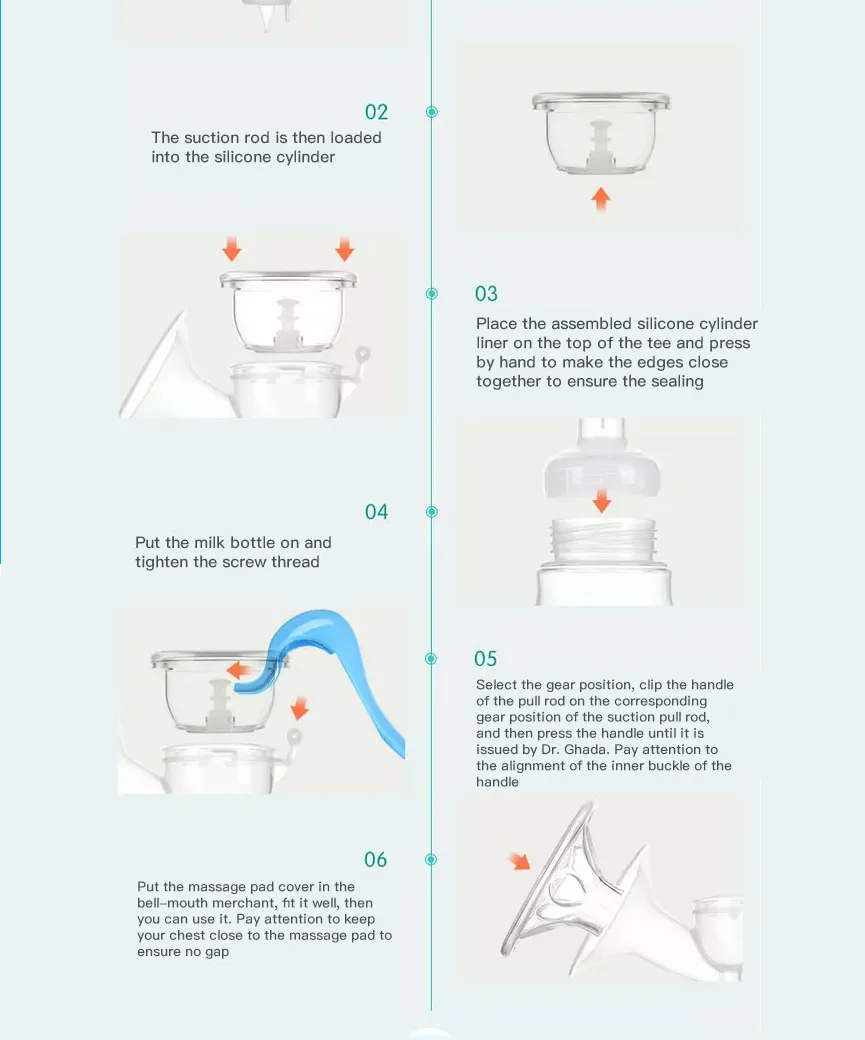 02

The suction rod is then loaded into the silicone cylinder

03

Place the assembled silicone cylinder liner on the top of the tee and press by hand to make the edges close together to ensure the sealing

04

Put the milk bottle on and tighten the screw thread

05

Select the gear position, clip the handle of the pull rod on the corresponding gear position of the suction pull rod, and then press the handle until it is issued by Dr. Ghada. Pay attention to the alignment of the inner buckle of the handle

06

Put the massage pad cover in the bell-mouth merchant, fit it well, then you can use it. Pay attention to keep your chest close to the massage pad to ensure no gap