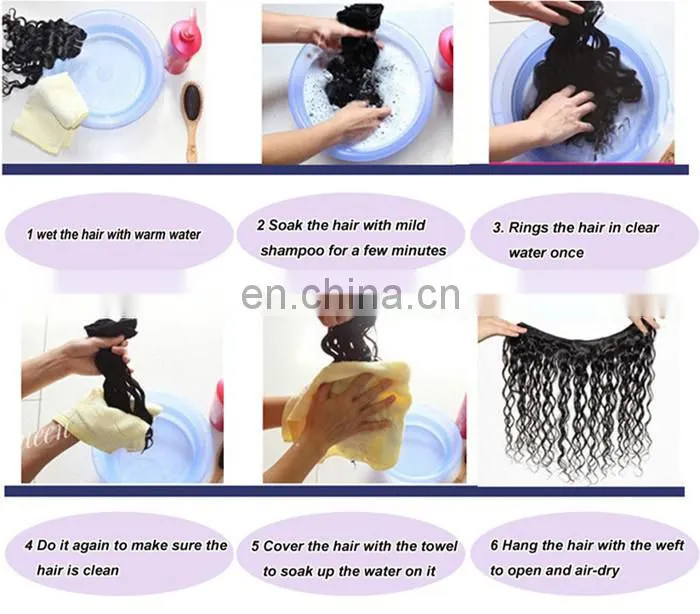 1 wet the hair with warm water

2 Soak the hair with mild shampoo for a few minutes

3. Rings the hair in clear water once

en.china.cn

4 Do it again to make sure the hair is clean

5 Cover the hair with the towel to soak up the water on it

6 Hang the hair with the weft to open and air-dry