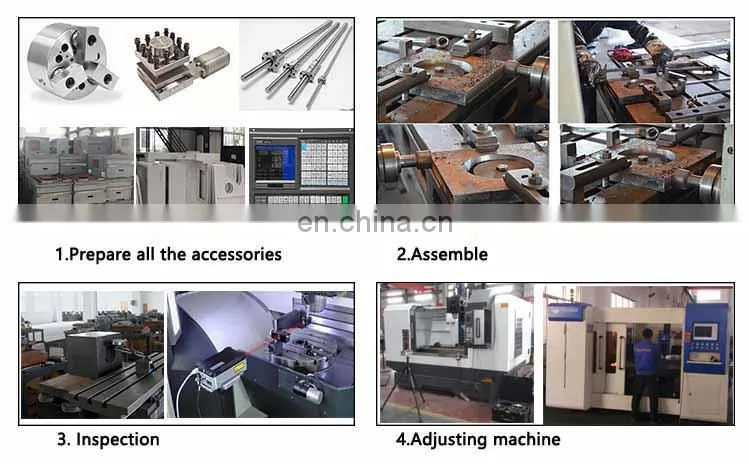 en.china.cn

1.Prepare all the accessories

2.Assemble

3. Inspection

4.Adjusting machine