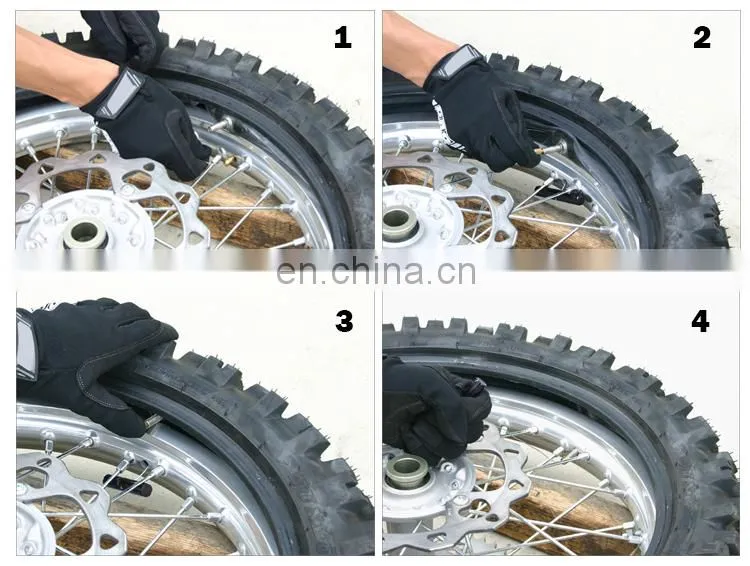 1

2

en.china.cn

3

4