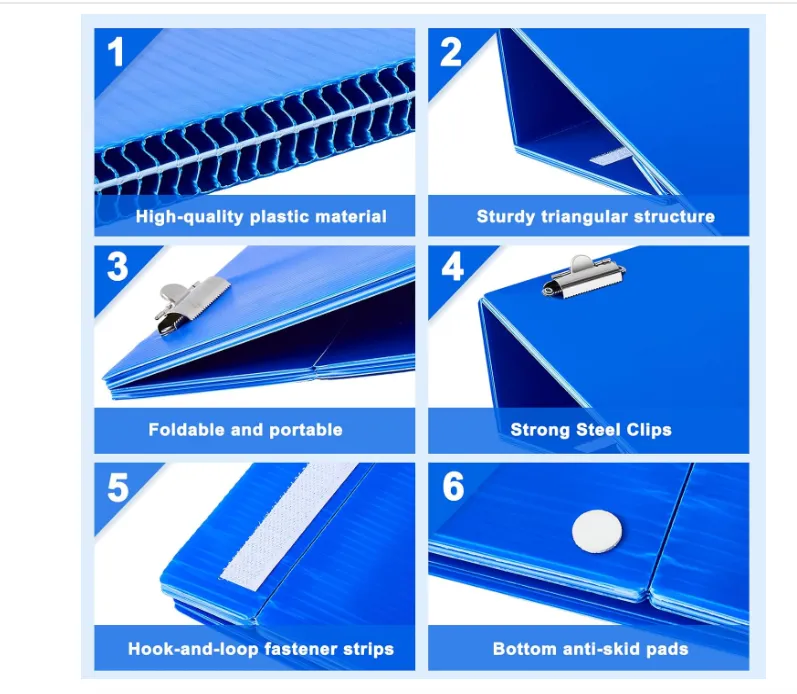 1
High-quality plastic material

2
Sturdy triangular structure

3
Foldable and portable

4
Strong Steel Clips

5
Hook-and-loop fastener strips

6
Bottom anti-skid pads