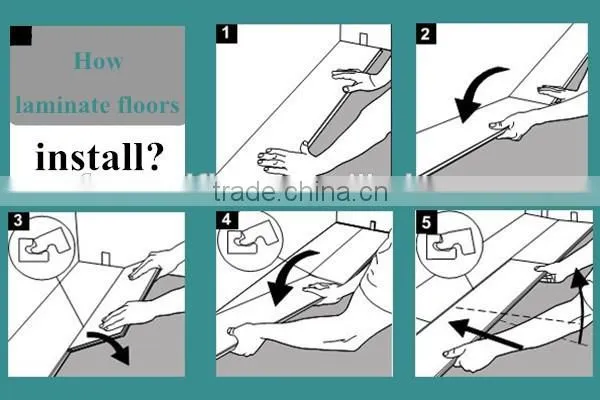 How laminate floors

install?

1

2

trade.china.cn

3

4

5