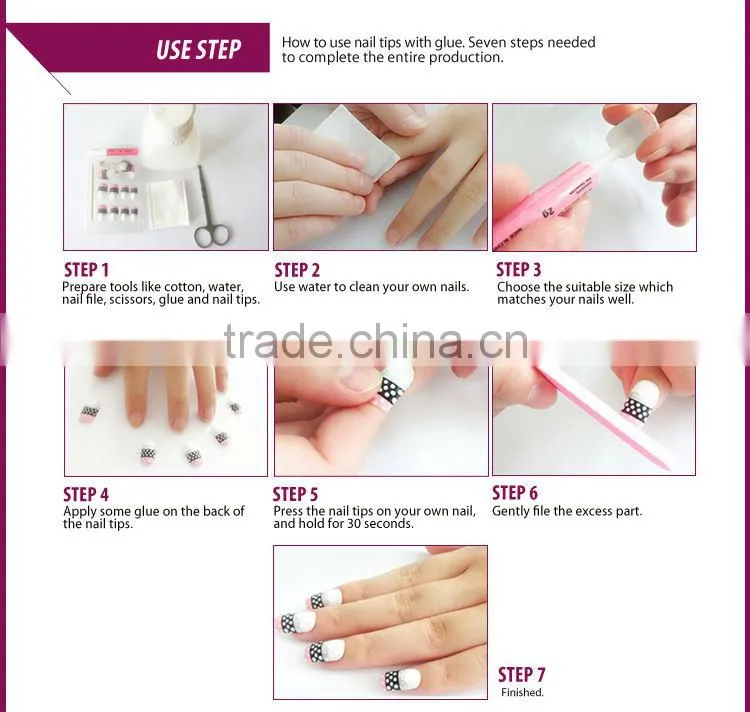 USE STEP

How to use nail tips with glue. Seven steps needed to complete the entire production.

STEP 1
Prepare tools like cotton, water, nail file, scissors, glue and nail tips.

STEP 2
Use water to clean your own nails.

STEP 3
Choose the suitable size which matches your nails well.

trade.china.cn

STEP 4
Apply some glue on the back of the nail tips.

STEP 5
Press the nail tips on your own nail, and hold for 30 seconds.

STEP 6
Gently file the excess part.

STEP 7
Finished.