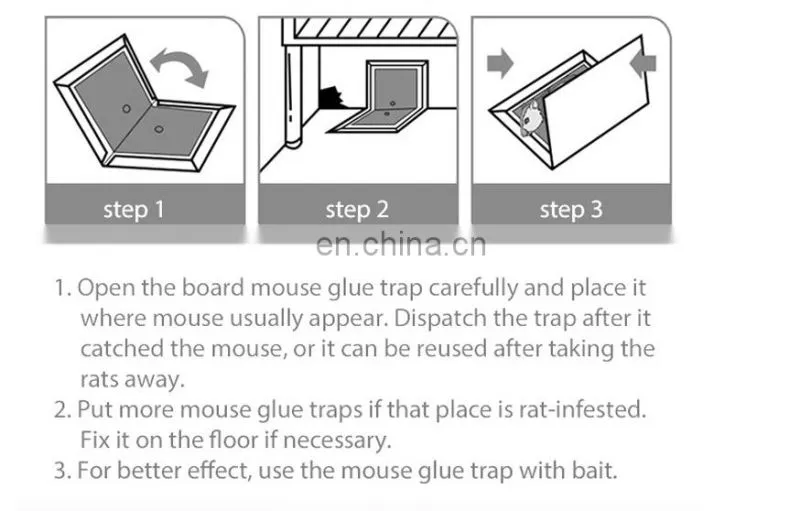 step 1

step 2

step 3

en.china.cn

1. Open the board mouse glue trap carefully and place it where mouse usually appear. Dispatch the trap after it catched the mouse, or it can be reused after taking the rats away.
2. Put more mouse glue traps if that place is rat-infested. Fix it on the floor if necessary.
3. For better effect, use the mouse glue trap with bait.