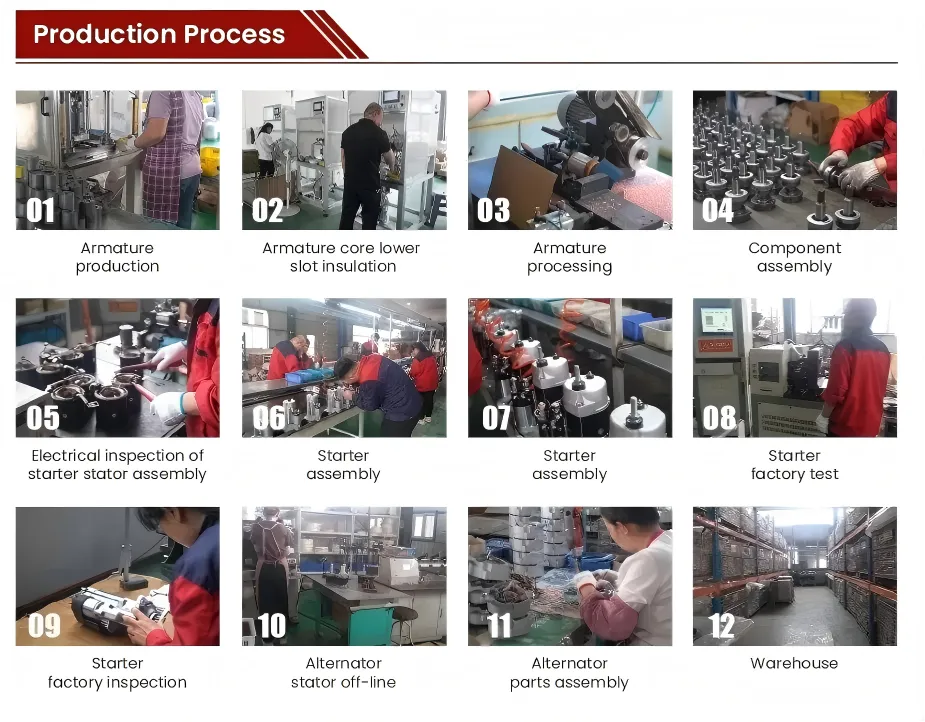 Production Process

01
Armature production

02
Armature core lower slot insulation

03
Armature processing

04
Component assembly

05
Electrical inspection of starter stator assembly

06
Starter assembly

07
Starter assembly

08
Starter factory test

09
Starter factory inspection

10
Alternator stator off-line

11
Alternator parts assembly

12
Warehouse