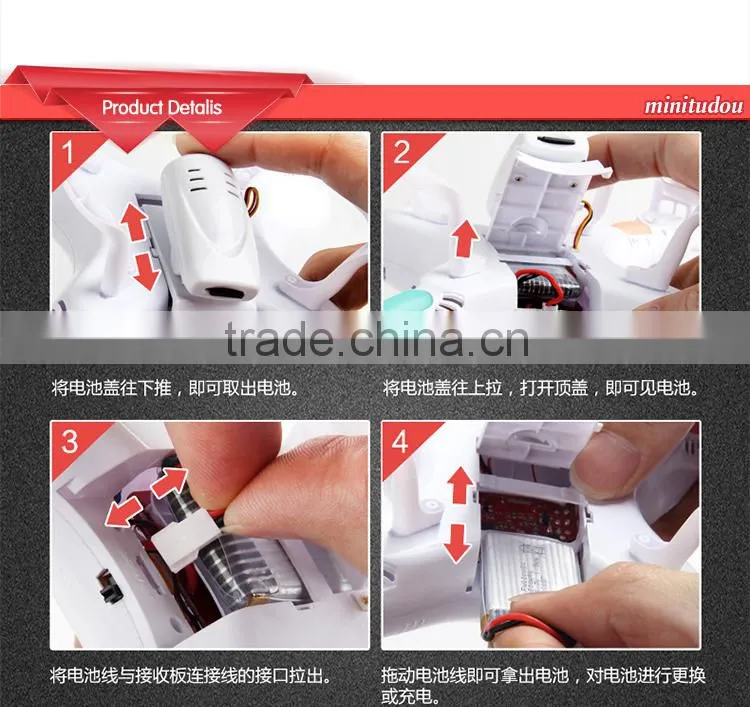 Product Detalis

minitudou

1

2

trade.china.cn

将电池盖往下推，即可取出电池。

将电池盖往上拉，打开顶盖，即可见电池。

3

4

将电池线与接收板连接线的接口拉出。

拖动电池线即可拿出电池，对电池进行更换或充电。