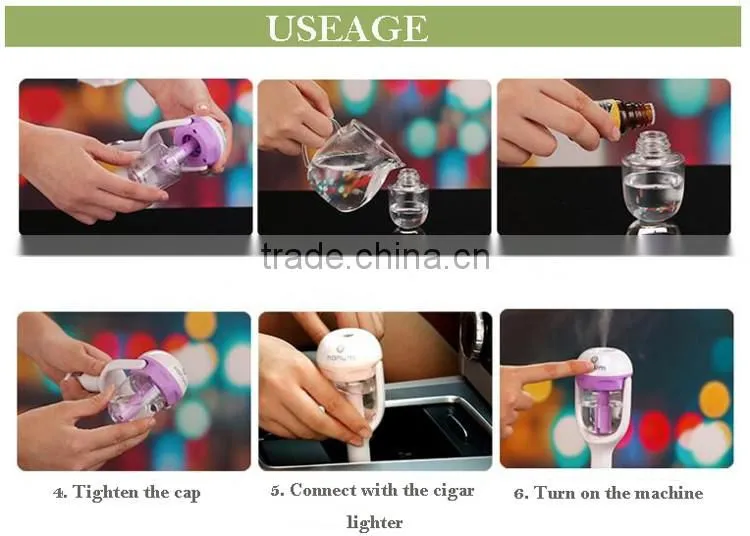 USEAGE

trade.china.cn

4. Tighten the cap

5. Connect with the cigar lighter

6. Turn on the machine