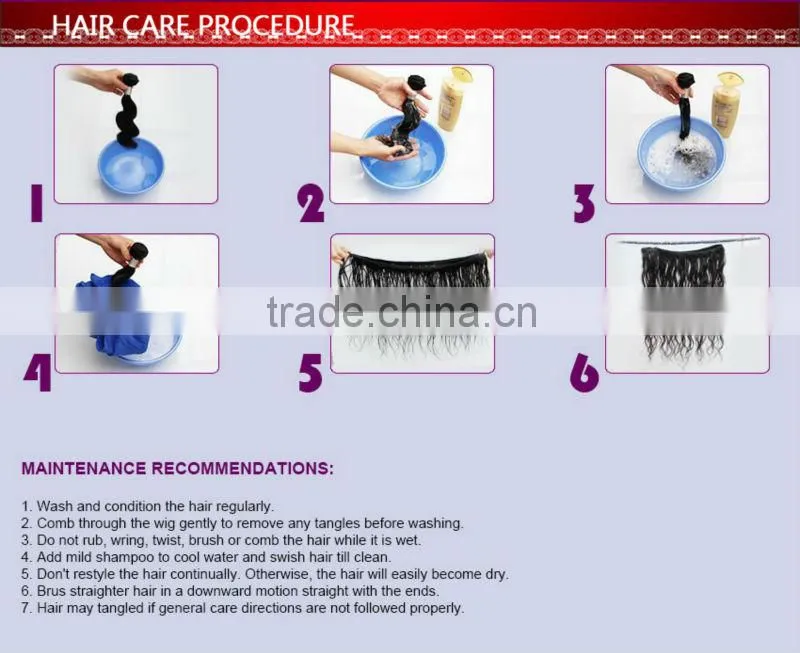 HAIR CARE PROCEDURE

1

2

3

4

5

6

trade.china.cn

MAINTENANCE RECOMMENDATIONS:

1. Wash and condition the hair regularly.
2. Comb through the wig gently to remove any tangles before washing.
3. Do not rub, wring, twist, brush or comb the hair while it is wet.
4. Add mild shampoo to cool water and swish hair till clean.
5. Don't restyle the hair continually. Otherwise, the hair will easily become dry.
6. Brus straighter hair in a downward motion straight with the ends.
7. Hair may tangled if general care directions are not followed properly.