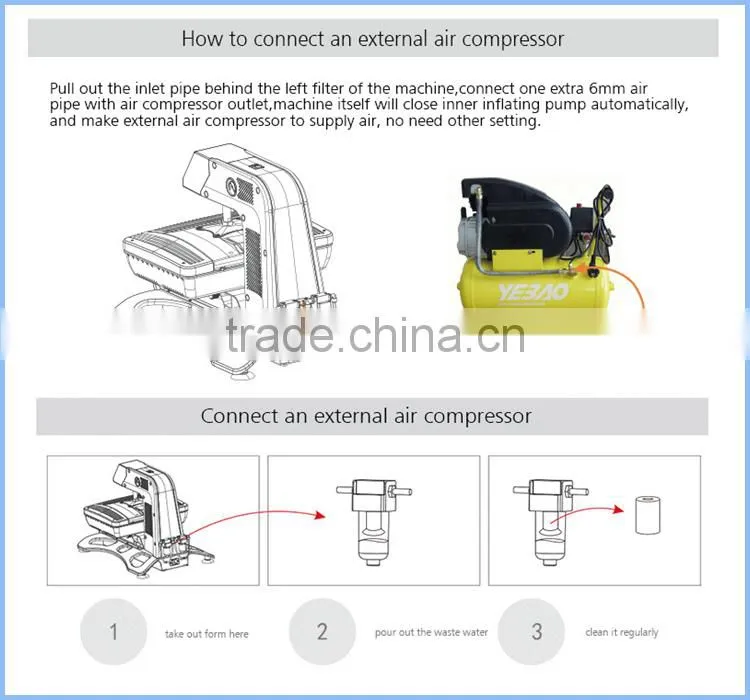 How to connect an external air compressor

Pull out the inlet pipe behind the left filter of the machine,connect one extra 6mm air pipe with air compressor outlet,machine itself will close inner inflating pump automatically, and make external air compressor to supply air, no need other setting.

YEBAO

trade.china.cn

Connect an external air compressor

1 take out form here

2 pour out the waste water

3 clean it regularly