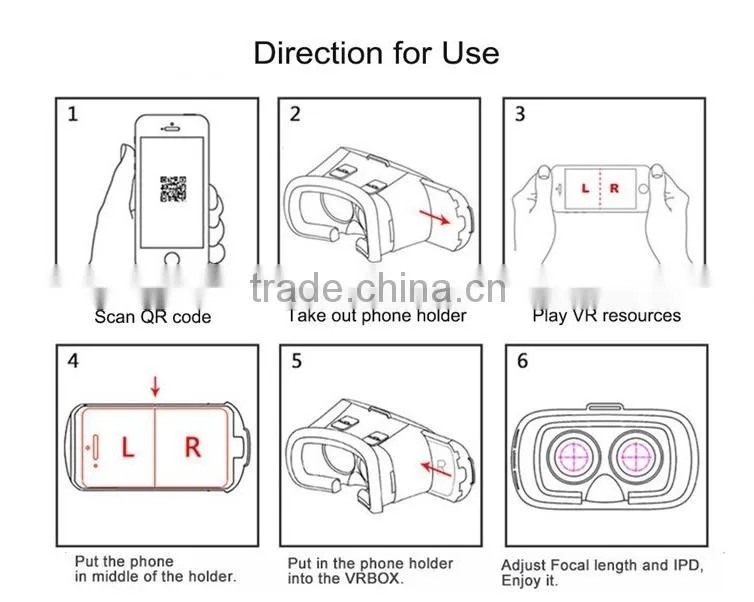 Direction for Use

1

Scan QR code

2

Take out phone holder

3

L R

Play VR resources

trade.china.cn

4

L R

Put the phone in middle of the holder.

5

Put in the phone holder into the VRBOX.

6

Adjust Focal length and IPD, Enjoy it.