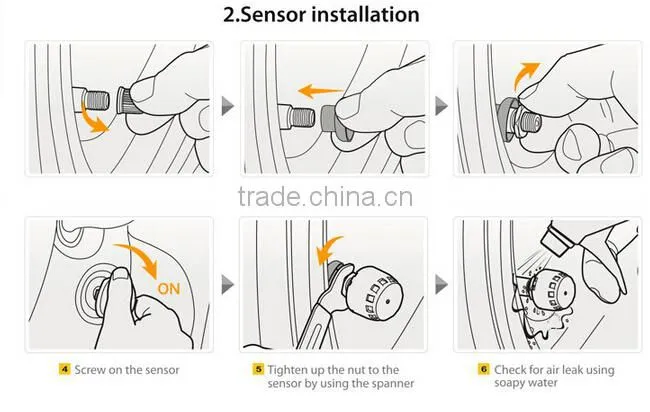 2.Sensor installation

trade.china.cn

ON

4 Screw on the sensor

5 Tighten up the nut to the sensor by using the spanner

6 Check for air leak using soapy water