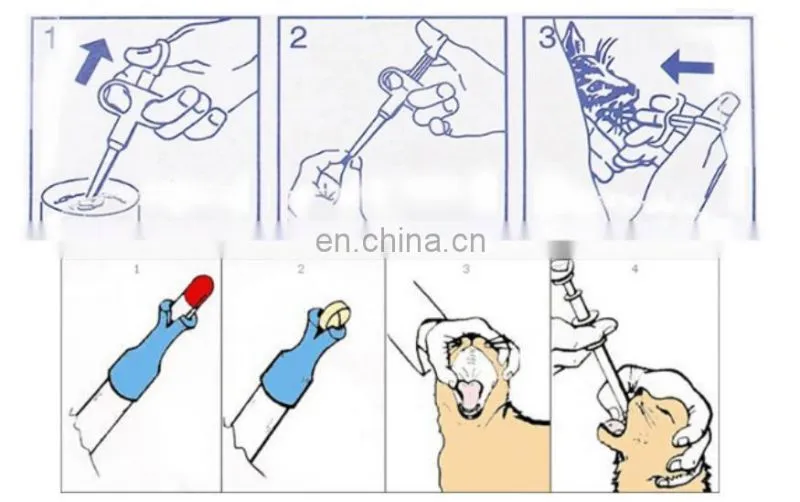 1

2

3

en.china.cn

1

2

3

4