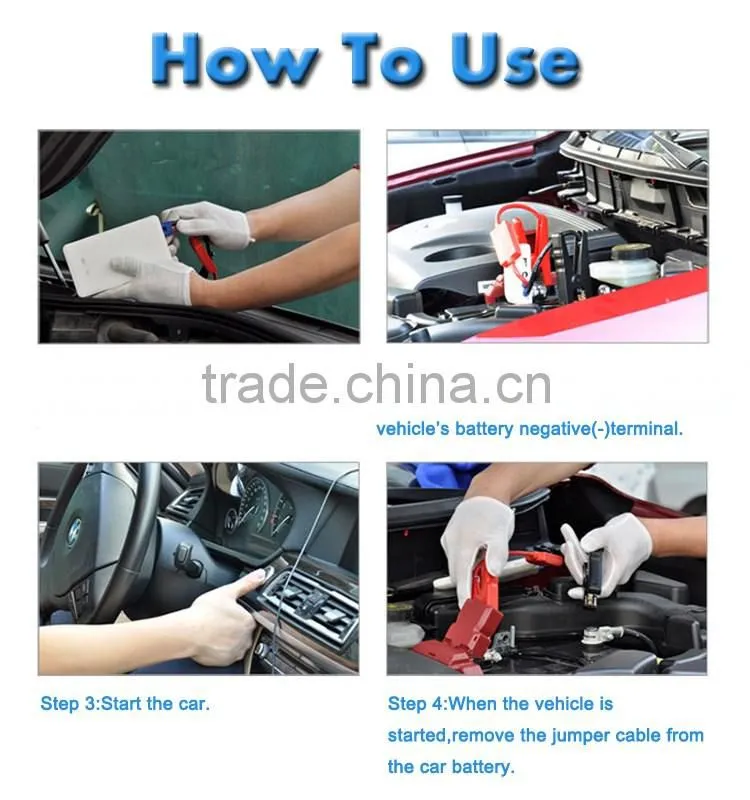 How To Use

trade.china.cn

vehicle's battery negative(-)terminal.

Step 3:Start the car.

Step 4:When the vehicle is started,remove the jumper cable from the car battery.